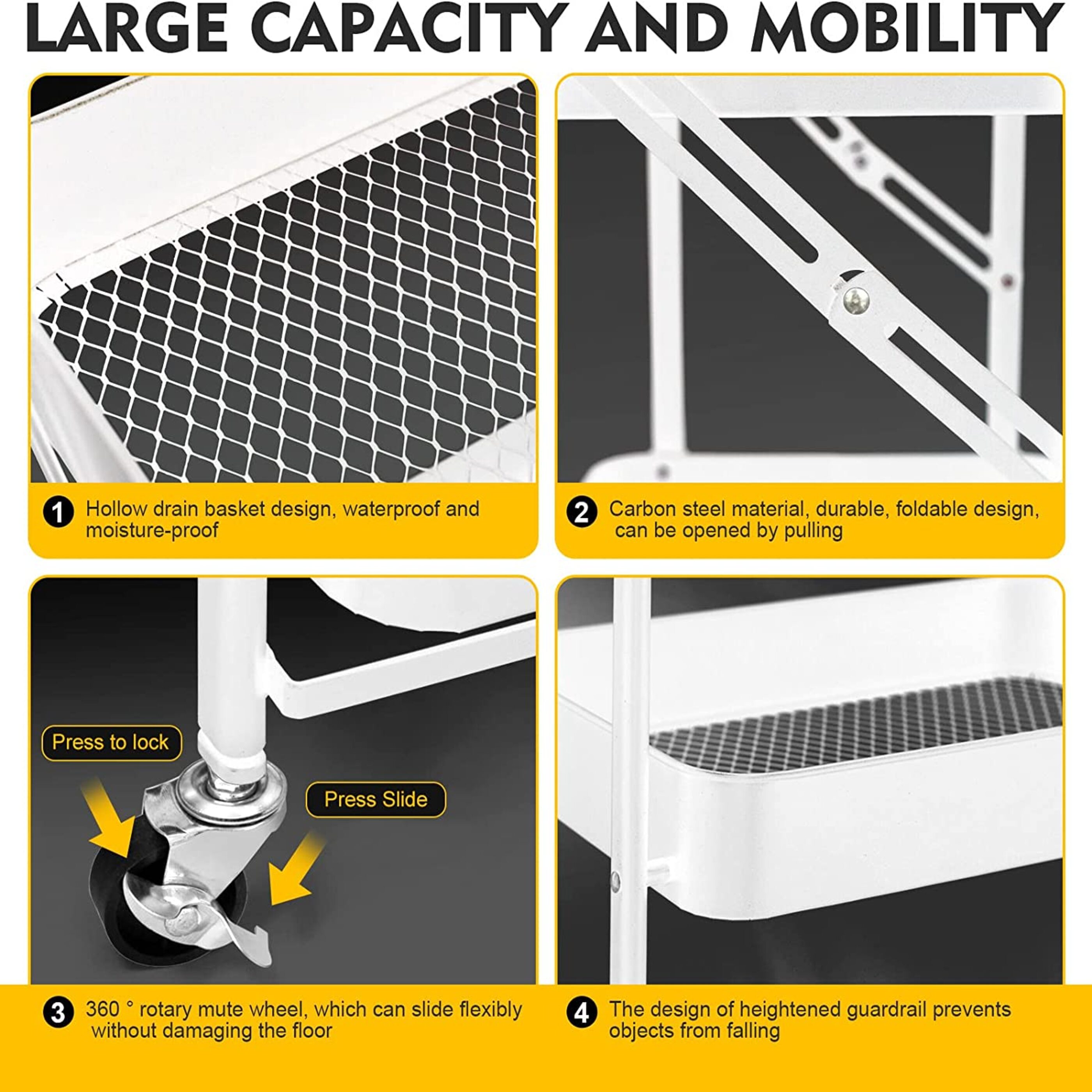 LARGE CAPACITY AND MOBILITY

1 Hollow drain basket design, waterproof and moisture-proof

2 Carbon steel material, durable, foldable design, can be opened by pulling

Press to lock

Press Slide

3 360 ° rotary mute wheel, which can slide flexibly without damaging the floor

4 The design of heightened guardrail prevents objects from falling