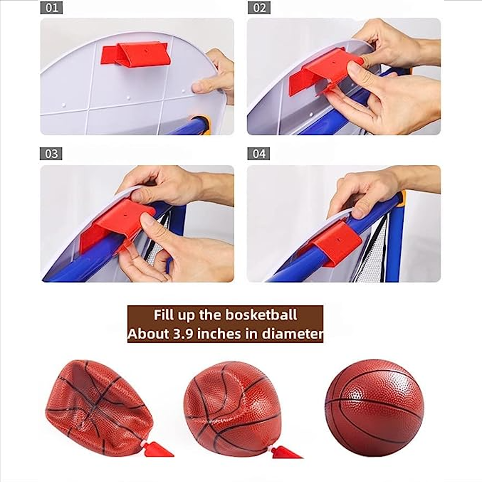 01

02

03

04

Fill up the bosketball
About 3.9 inches in diameter